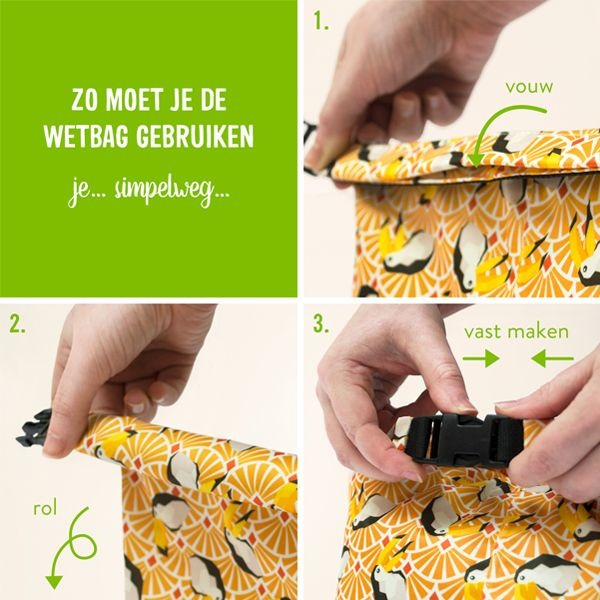 ZO MOET JE DE WETBAG GEBRUIKEN

je... simpelweg...

1.

vouw

2.

rol

3.

vast maken