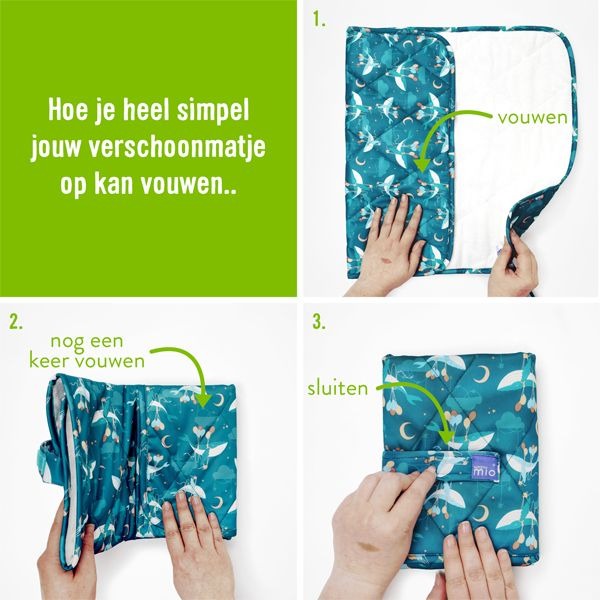 Hoe je heel simpel jouw verschoonmatje op kan vouwen..

1.

vouwen

2.

nog een keer vouwen

3.

sluiten

mio